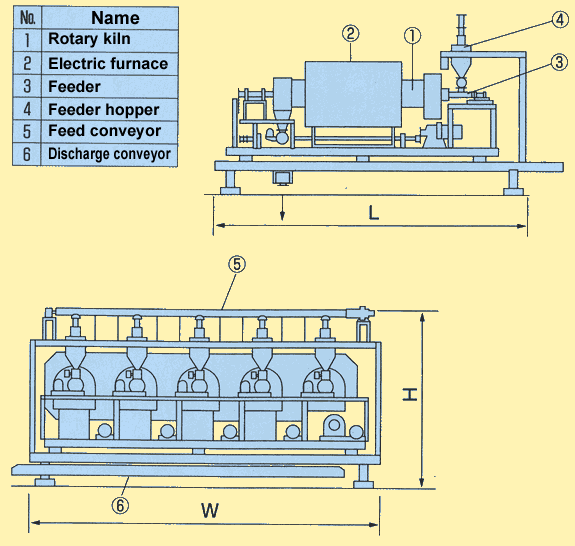 | No. | Name |
|---|---|
| 1 | Rotary kiln |
| 2 | Electric furnace |
| 3 | Feeder |
| 4 | Feeder hopper |
| 5 | Feed conveyor |
| 6 | Discharge conveyor |

②
①
④
③
L

⑤
H
⑥
W